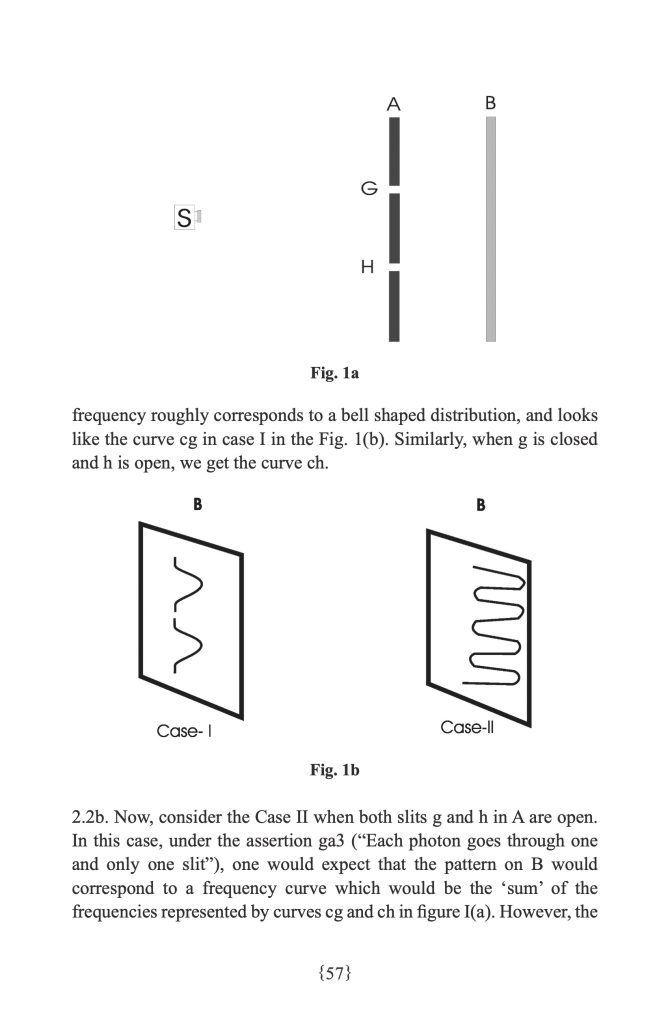 A

B

G

S

H

Fig. 1a

frequency roughly corresponds to a bell shaped distribution, and looks like the curve cg in case I in the Fig. 1(b). Similarly, when g is closed and h is open, we get the curve ch.

B

B

Case- I

Case-II

Fig. 1b

2.2b. Now, consider the Case II when both slits g and h in A are open. In this case, under the assertion ga3 (“Each photon goes through one and only one slit”), one would expect that the pattern on B would correspond to a frequency curve which would be the ‘sum’ of the frequencies represented by curves cg and ch in figure I(a). However, the

{57}